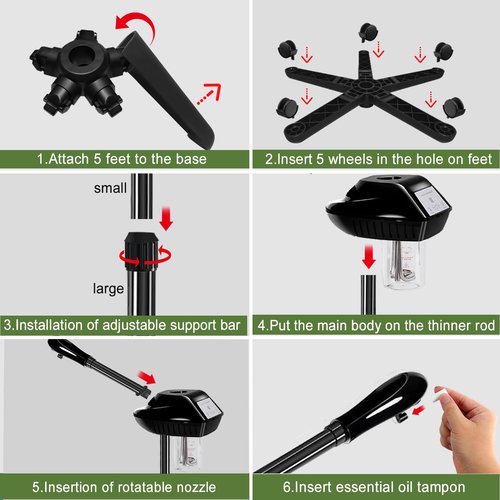 1.Attach 5 feet to the base

2.Insert 5 wheels in the hole on feet

small

large

3.Installation of adjustable support bar

4.Put the main body on the thinner rod

5.Insertion of rotatable nozzle

6.Insert essential oil tampon