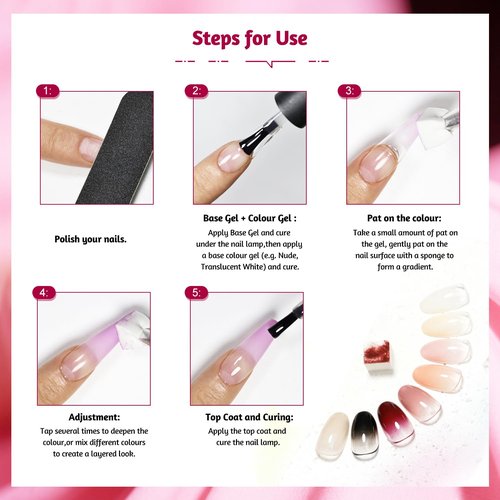 Steps for Use

1:

Polish your nails.

2:

Base Gel + Colour Gel :

Apply Base Gel and cure under the nail lamp,then apply a base colour gel (e.g. Nude, Translucent White) and cure.

3:

Pat on the colour:

Take a small amount of pat on the gel, gently pat on the nail surface with a sponge to form a gradient.

4:

Adjustment:

Tap several times to deepen the colour,or mix different colours to create a layered look.

5:

Top Coat and Curing:

Apply the top coat and cure the nail lamp.