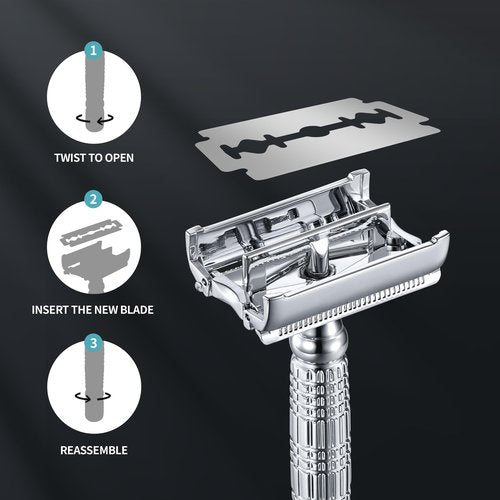 1

TWIST TO OPEN

2

INSERT THE NEW BLADE

3

REASSEMBLE