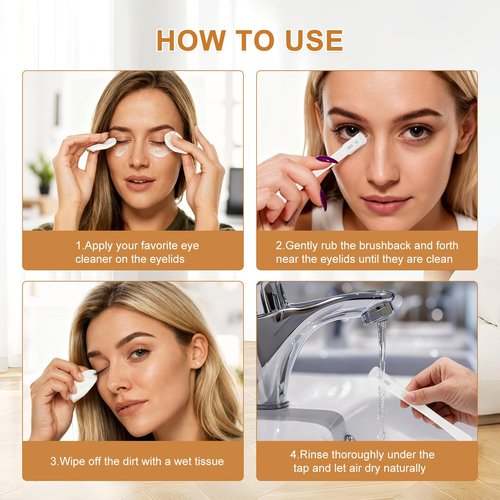 HOW TO USE

1.Apply your favorite eye cleaner on the eyelids

2.Gently rub the brushback and forth near the eyelids until they are clean

3.Wipe off the dirt with a wet tissue

4.Rinse thoroughly under the tap and let air dry naturally