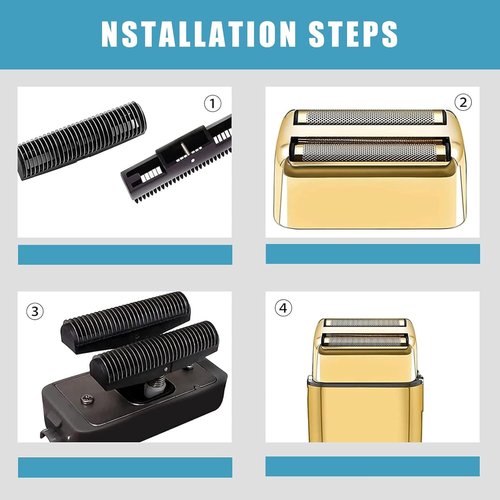 NSTALLATION STEPS

①

②

③

④