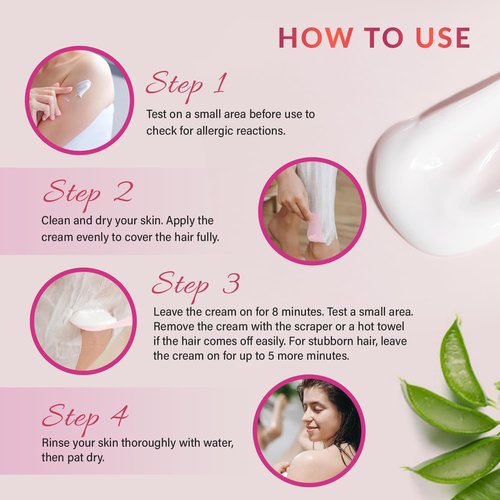 HOW TO USE

Step 1
Test on a small area before use to check for allergic reactions.

Step 2
Clean and dry your skin. Apply the cream evenly to cover the hair fully.

Step 3
Leave the cream on for 8 minutes. Test a small area. Remove the cream with the scraper or a hot towel if the hair comes off easily. For stubborn hair, leave the cream on for up to 5 more minutes.

Step 4
Rinse your skin thoroughly with water, then pat dry.