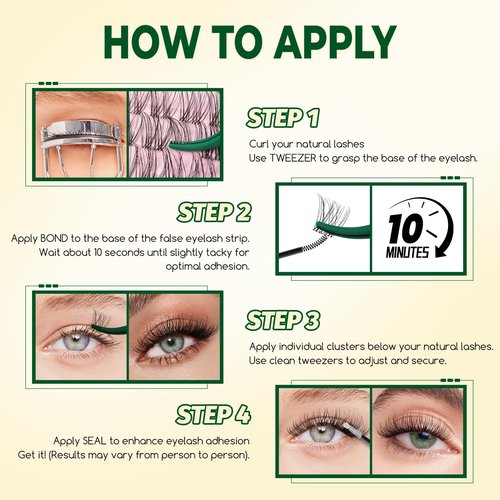 HOW TO APPLY

STEP 1

Curl your natural lashes
Use TWEEZER to grasp the base of the eyelash.

STEP 2

Apply BOND to the base of the false eyelash strip. Wait about 10 seconds until slightly tacky for optimal adhesion.

10 MINUTES

STEP 3

Apply individual clusters below your natural lashes. Use clean tweezers to adjust and secure.

STEP 4

Apply SEAL to enhance eyelash adhesion
Get it! (Results may vary from person to person).