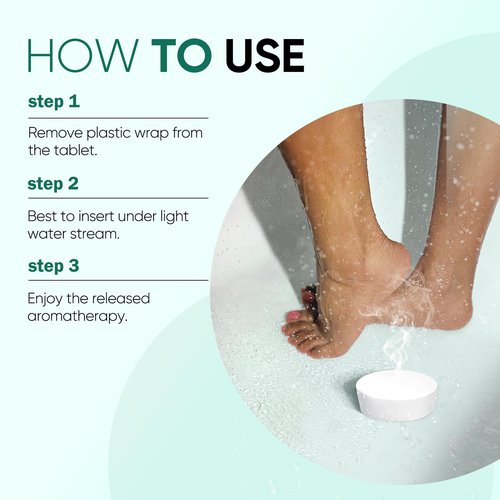 HOW TO USE

step 1

Remove plastic wrap from the tablet.

step 2

Best to insert under light water stream.

step 3

Enjoy the released aromatherapy.