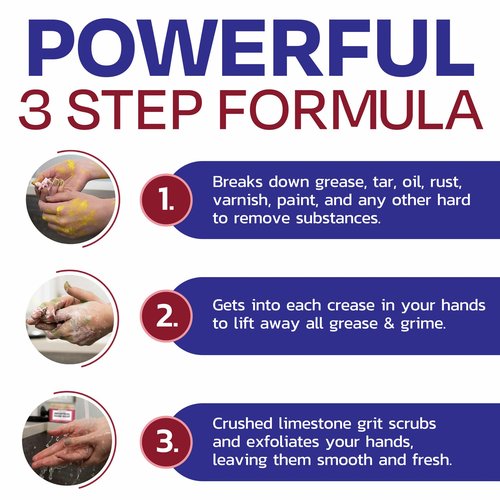 POWERFUL
3 STEP FORMULA

1.
Breaks down grease, tar, oil, rust, varnish, paint, and any other hard to remove substances.

2.
Gets into each crease in your hands to lift away all grease & grime.

3.
Crushed limestone grit scrubs and exfoliates your hands, leaving them smooth and fresh.