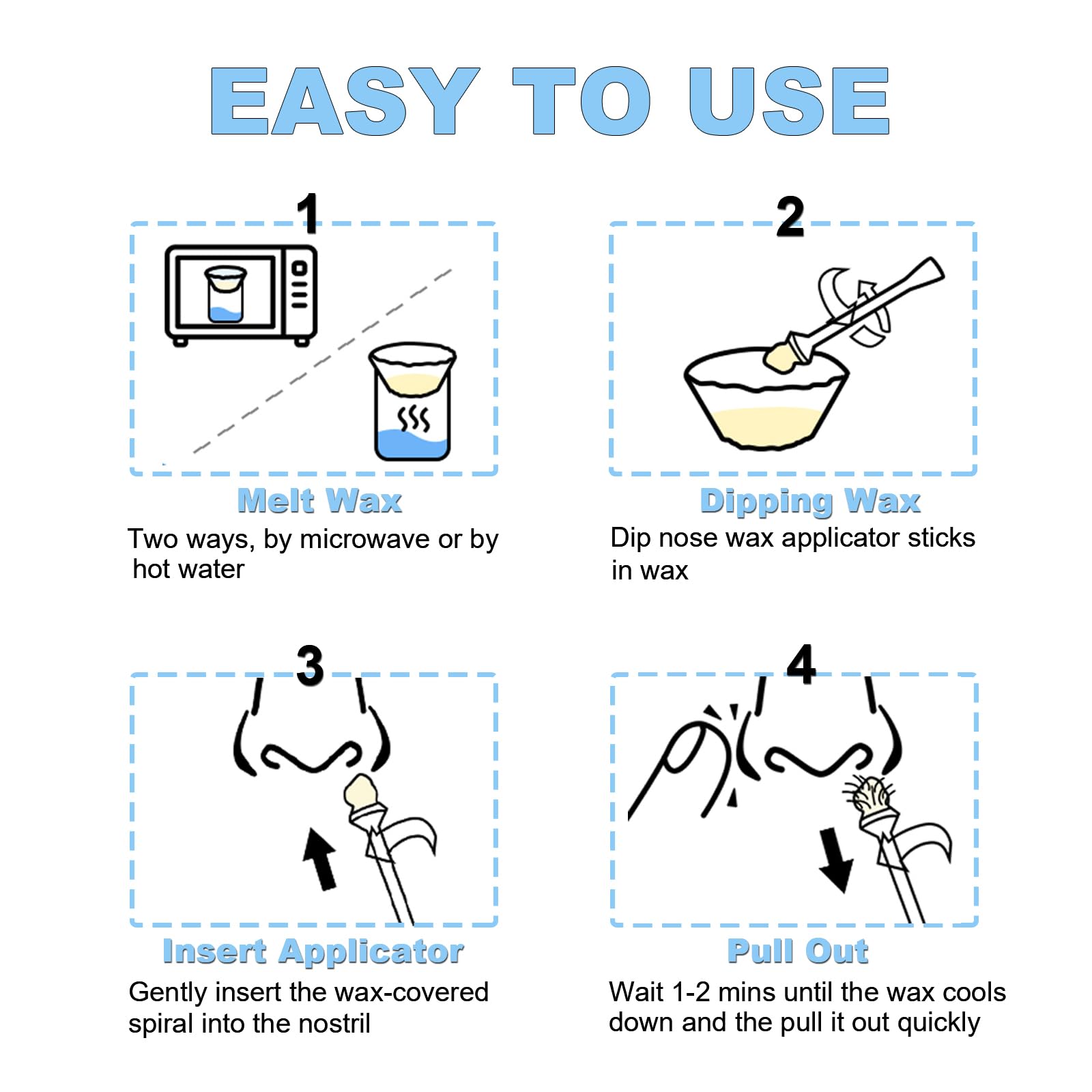 EASY TO USE

1

Melt Wax

Two ways, by microwave or by hot water

2

Dipping Wax

Dip nose wax applicator sticks in wax

3

Insert Applicator

Gently insert the wax-covered spiral into the nostril

4

Pull Out

Wait 1-2 mins until the wax cools down and the pull it out quickly