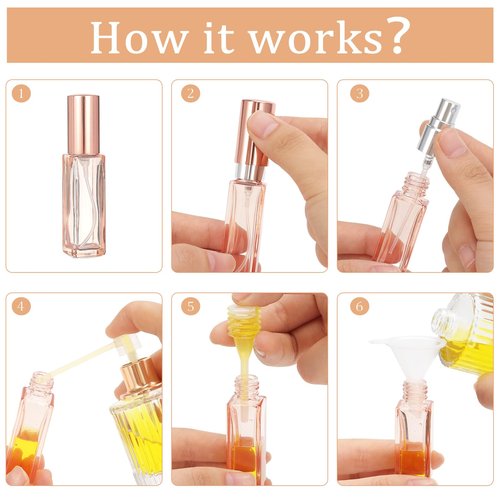 How it works?

1

2

3

4

5

6