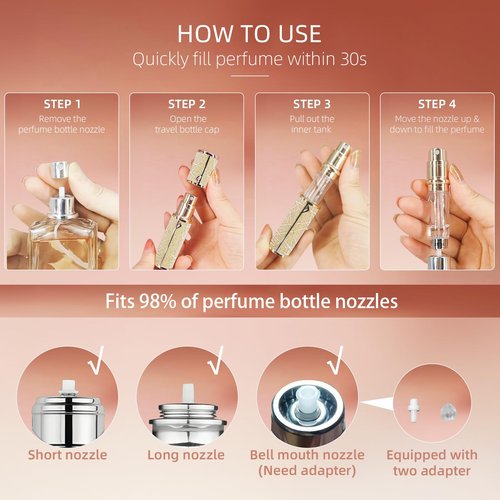 HOW TO USE
Quickly fill perfume within 30s

STEP 1
Remove the perfume bottle nozzle

STEP 2
Open the travel bottle cap

STEP 3
Pull out the inner tank

STEP 4
Move the nozzle up & down to fill the perfume

Fits 98% of perfume bottle nozzles

√
Short nozzle

√
Long nozzle

√
Bell mouth nozzle (Need adapter)

Equipped with two adapter