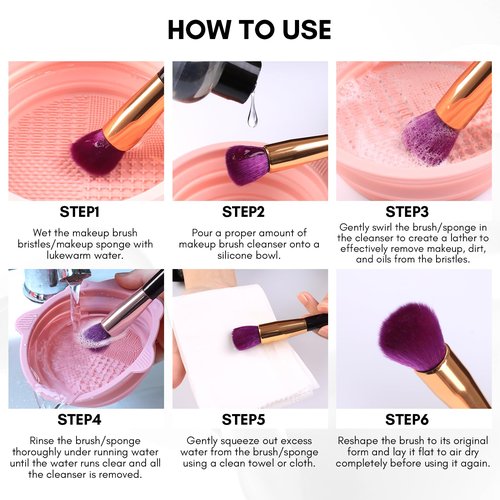 HOW TO USE

STEP1

Wet the makeup brush bristles/makeup sponge with lukewarm water.

STEP2

Pour a proper amount of makeup brush cleanser onto a silicone bowl.

STEP3

Gently swirl the brush/sponge in the cleanser to create a lather to effectively remove makeup, dirt, and oils from the bristles.

STEP4

Rinse the brush/sponge thoroughly under running water until the water runs clear and all the cleanser is removed.

STEP5

Gently squeeze out excess water from the brush/sponge using a clean towel or cloth.

STEP6

Reshape the brush to its original form and lay it flat to air dry completely before using it again.