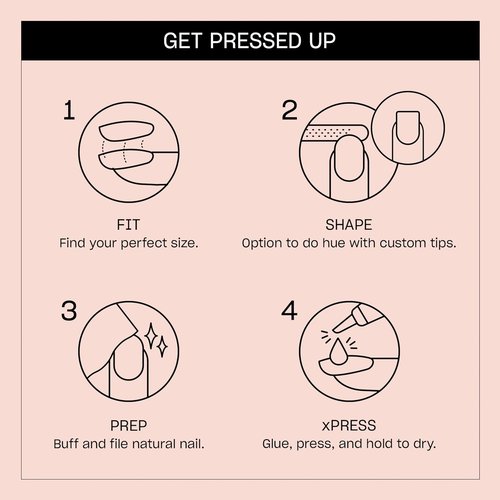 GET PRESSED UP

1

FIT
Find your perfect size.

2

SHAPE
Option to do hue with custom tips.

3

PREP
Buff and file natural nail.

4

xPRESS
Glue, press, and hold to dry.