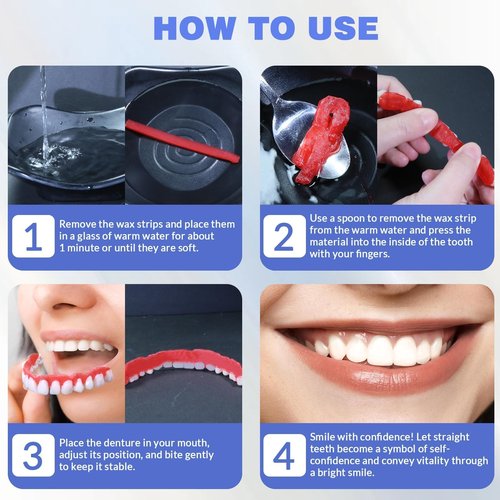 HOW TO USE

1 Remove the wax strips and place them in a glass of warm water for about 1 minute or until they are soft.

2 Use a spoon to remove the wax strip from the warm water and press the material into the inside of the tooth with your fingers.

3 Place the denture in your mouth, adjust its position, and bite gently to keep it stable.

4 Smile with confidence! Let straight teeth become a symbol of self-confidence and convey vitality through a bright smile.