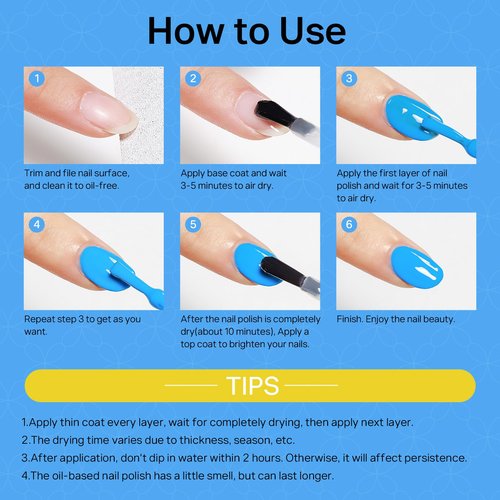 How to Use

1

Trim and file nail surface, and clean it to oil-free.

2

Apply base coat and wait 3-5 minutes to air dry.

3

Apply the first layer of nail polish and wait for 3-5 minutes to air dry.

4

Repeat step 3 to get as you want.

5

After the nail polish is completely dry(about 10 minutes), Apply a top coat to brighten your nails.

6

Finish. Enjoy the nail beauty.

TIPS

1.Apply thin coat every layer, wait for completely drying, then apply next layer.

2.The drying time varies due to thickness, season, etc.

3.After application, don't dip in water within 2 hours. Otherwise, it will affect persistence.

4.The oil-based nail polish has a little smell, but can last longer.