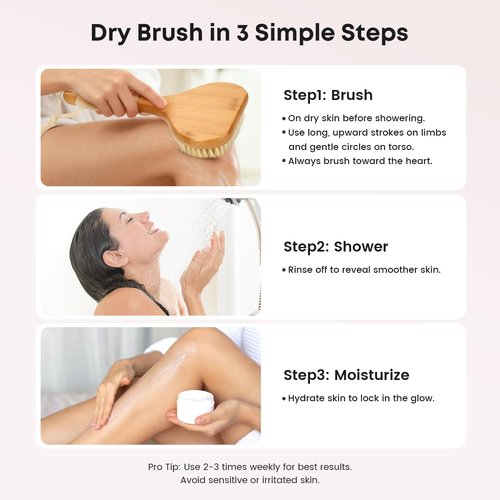 Dry Brush in 3 Simple Steps

Step1: Brush

• On dry skin before showering.
• Use long, upward strokes on limbs and gentle circles on torso.
• Always brush toward the heart.

Step2: Shower

• Rinse off to reveal smoother skin.

Step3: Moisturize

• Hydrate skin to lock in the glow.

Pro Tip: Use 2-3 times weekly for best results.
Avoid sensitive or irritated skin.