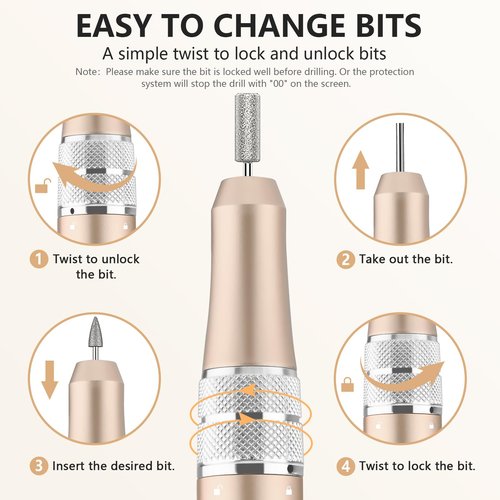 EASY TO CHANGE BITS

A simple twist to lock and unlock bits

Note: Please make sure the bit is locked well before drilling. Or the protection system will stop the drill with "00" on the screen.

1 Twist to unlock the bit.

2 Take out the bit.

3 Insert the desired bit.

4 Twist to lock the bit.