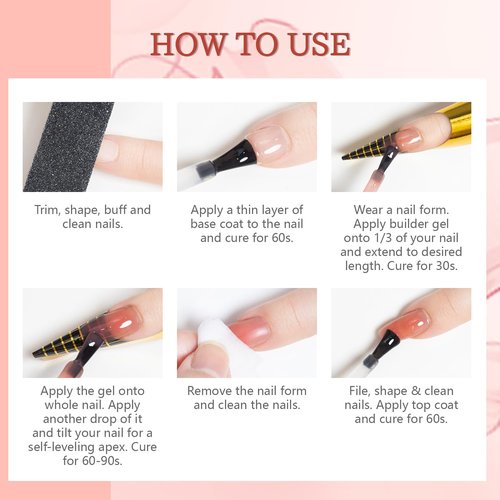 HOW TO USE

Trim, shape, buff and clean nails.

Apply a thin layer of base coat to the nail and cure for 60s.

Wear a nail form. Apply builder gel onto 1/3 of your nail and extend to desired length. Cure for 30s.

Apply the gel onto whole nail. Apply another drop of it and tilt your nail for a self-leveling apex. Cure for 60-90s.

Remove the nail form and clean the nails.

File, shape & clean nails. Apply top coat and cure for 60s.