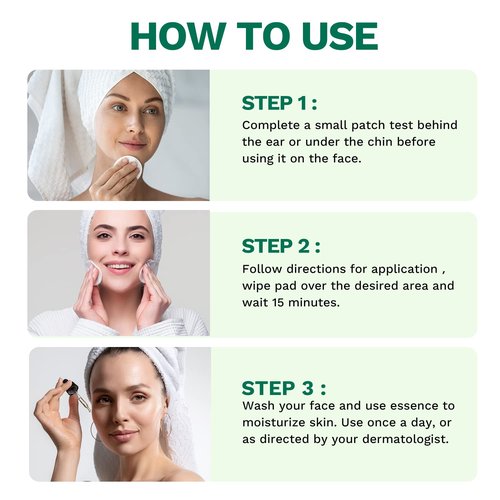 HOW TO USE

STEP 1 :
Complete a small patch test behind the ear or under the chin before using it on the face.

STEP 2 :
Follow directions for application , wipe pad over the desired area and wait 15 minutes.

STEP 3 :
Wash your face and use essence to moisturize skin. Use once a day, or as directed by your dermatologist.