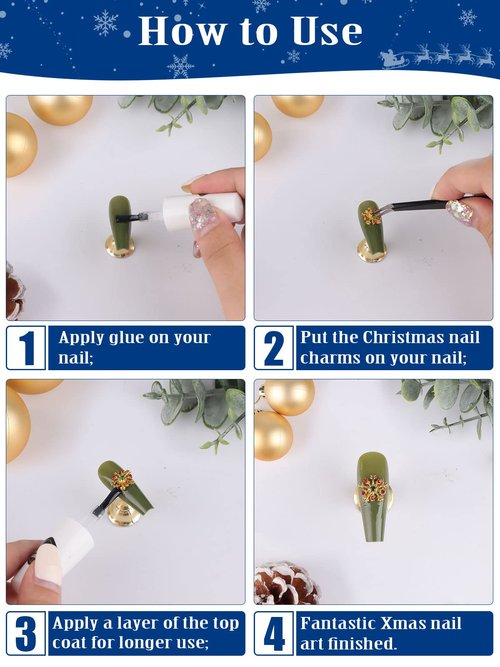 How to Use

1 Apply glue on your nail;

2 Put the Christmas nail charms on your nail;

3 Apply a layer of the top coat for longer use;

4 Fantastic Xmas nail art finished.