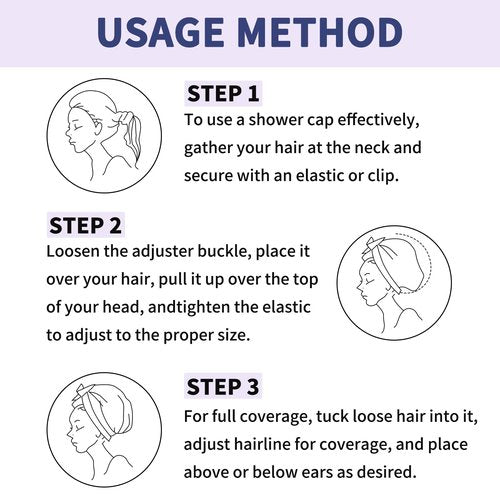 USAGE METHOD

STEP 1

To use a shower cap effectively, gather your hair at the neck and secure with an elastic or clip.

STEP 2

Loosen the adjuster buckle, place it over your hair, pull it up over the top of your head, andtighten the elastic to adjust to the proper size.

STEP 3

For full coverage, tuck loose hair into it, adjust hairline for coverage, and place above or below ears as desired.