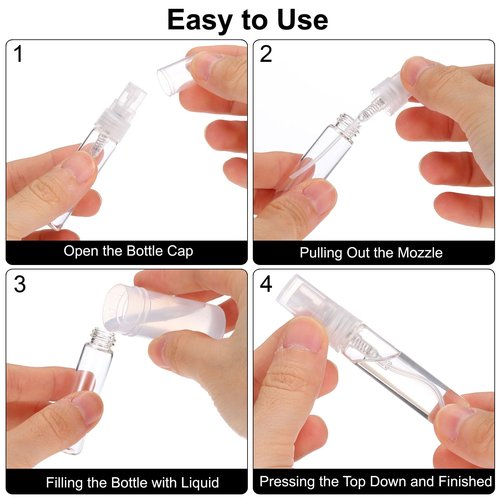 Easy to Use

1

Open the Bottle Cap

2

Pulling Out the Mozzle

3

Filling the Bottle with Liquid

4

Pressing the Top Down and Finished