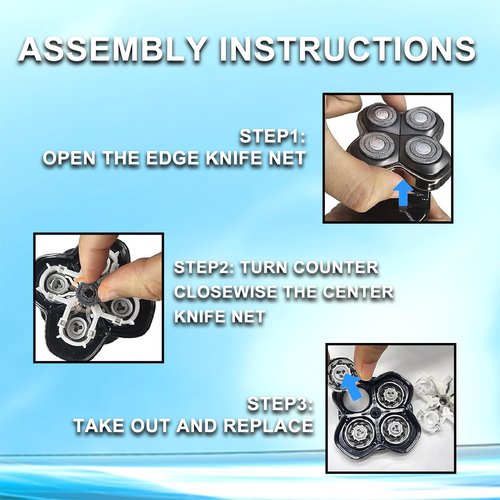 ASSEMBLY INSTRUCTIONS

STEP1:
OPEN THE EDGE KNIFE NET

STEP2: TURN COUNTER CLOSEWISE THE CENTER KNIFE NET

STEP3:
TAKE OUT AND REPLACE