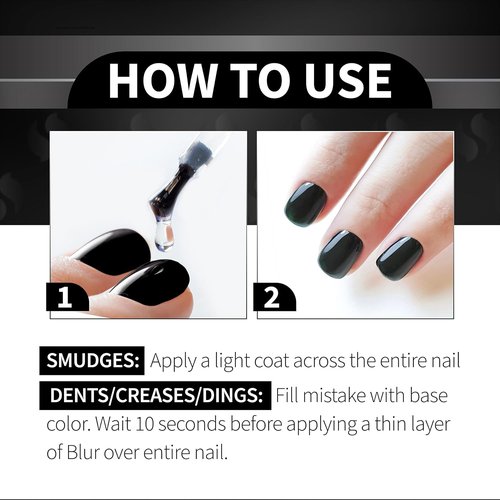 HOW TO USE

1

2

SMUDGES: Apply a light coat across the entire nail

DENTS/CREASES/DINGS: Fill mistake with base color. Wait 10 seconds before applying a thin layer of Blur over entire nail.