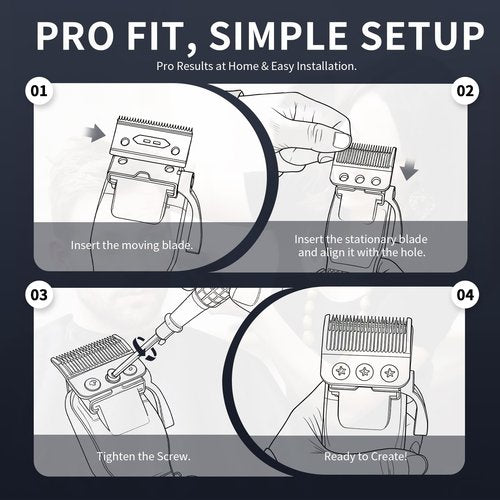 PRO FIT, SIMPLE SETUP

Pro Results at Home & Easy Installation.

01

Insert the moving blade.

02

Insert the stationary blade and align it with the hole.

03

Tighten the Screw.

04

Ready to Create!