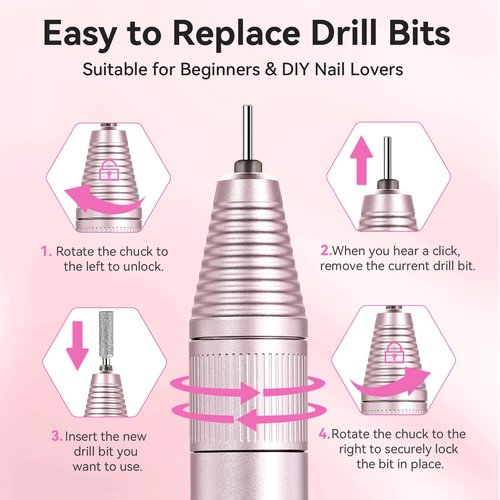 Easy to Replace Drill Bits

Suitable for Beginners & DIY Nail Lovers

1. Rotate the chuck to the left to unlock.

2.When you hear a click, remove the current drill bit.

3. Insert the new drill bit you want to use.

4.Rotate the chuck to the right to securely lock the bit in place.