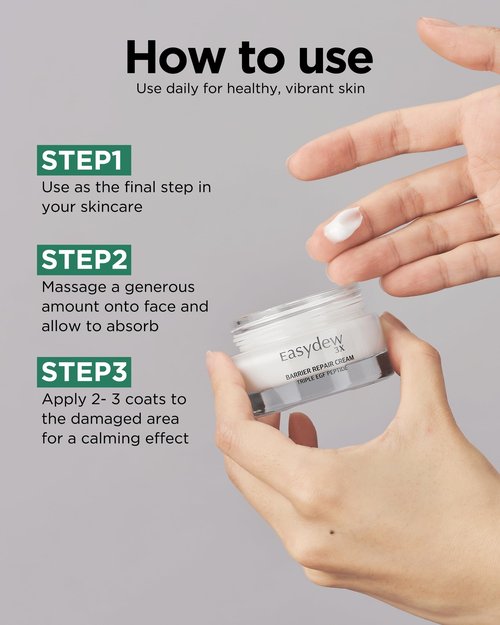 How to use
Use daily for healthy, vibrant skin

STEP1
Use as the final step in your skincare

STEP2
Massage a generous amount onto face and allow to absorb

STEP3
Apply 2- 3 coats to the damaged area for a calming effect

Easydew 3X
BARRIER REPAIR CREAM
TRIPLE EGF PEPTIDE