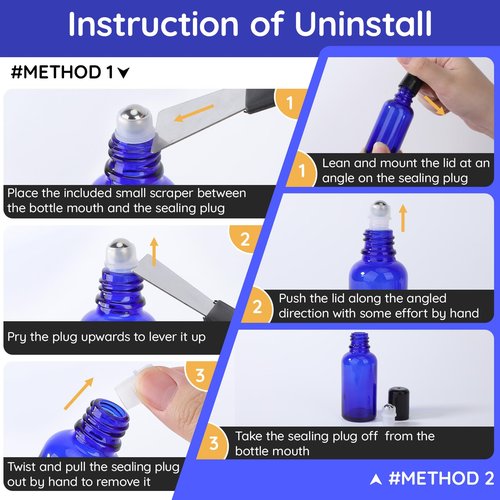 Instruction of Uninstall

#METHOD 1

1

Place the included small scraper between the bottle mouth and the sealing plug

2

Pry the plug upwards to lever it up

3

Twist and pull the sealing plug out by hand to remove it

1

Lean and mount the lid at an angle on the sealing plug

2

Push the lid along the angled direction with some effort by hand

3

Take the sealing plug off from the bottle mouth

#METHOD 2