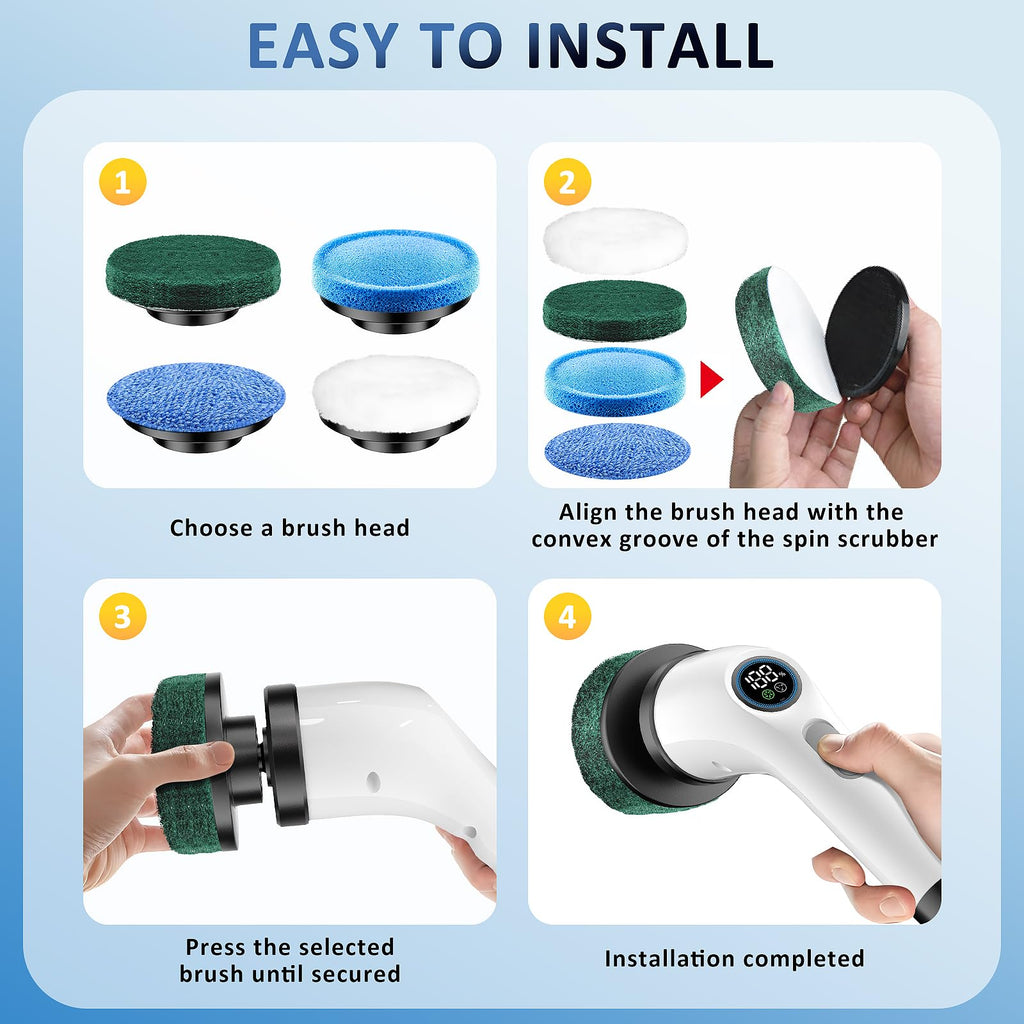 EASY TO INSTALL

1

Choose a brush head

2

Align the brush head with the convex groove of the spin scrubber

3

Press the selected brush until secured

4

100

Installation completed