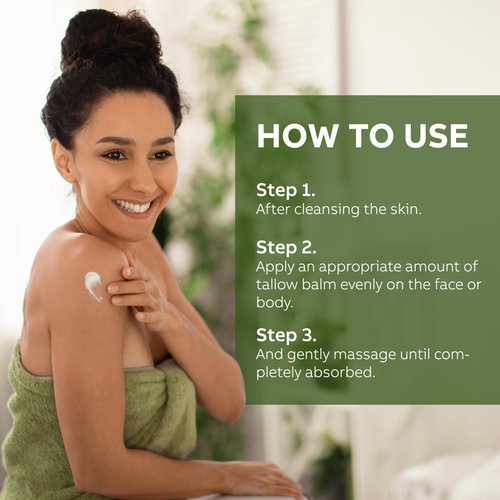 HOW TO USE

Step 1.
After cleansing the skin.

Step 2.
Apply an appropriate amount of tallow balm evenly on the face or body.

Step 3.
And gently massage until completely absorbed.