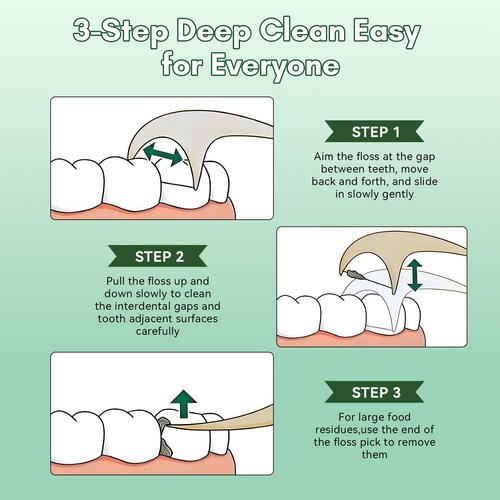 3-Step Deep Clean Easy for Everyone

STEP 1

Aim the floss at the gap between teeth, move back and forth, and slide in slowly gently

STEP 2

Pull the floss up and down slowly to clean the interdental gaps and tooth adjacent surfaces carefully

STEP 3

For large food residues,use the end of the floss pick to remove them