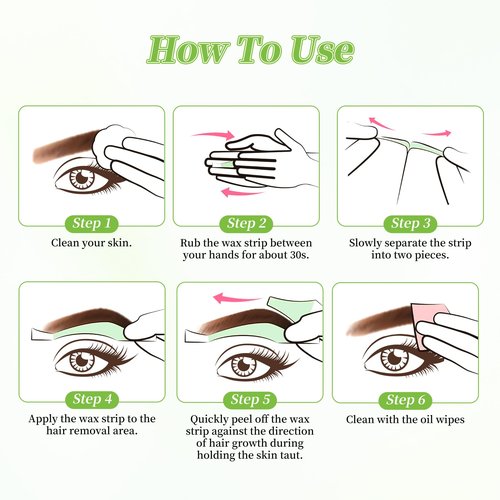 How To Use

Step 1
Clean your skin.

Step 2
Rub the wax strip between your hands for about 30s.

Step 3
Slowly separate the strip into two pieces.

Step 4
Apply the wax strip to the hair removal area.

Step 5
Quickly peel off the wax strip against the direction of hair growth during holding the skin taut.

Step 6
Clean with the oil wipes