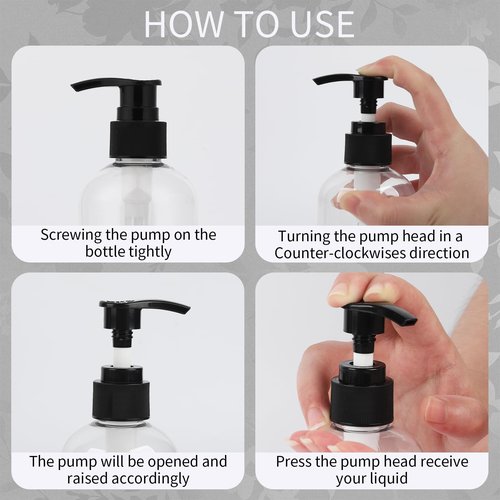 HOW TO USE

Screwing the pump on the bottle tightly

Turning the pump head in a Counter-clockwises direction

The pump will be opened and raised accordingly

Press the pump head receive your liquid