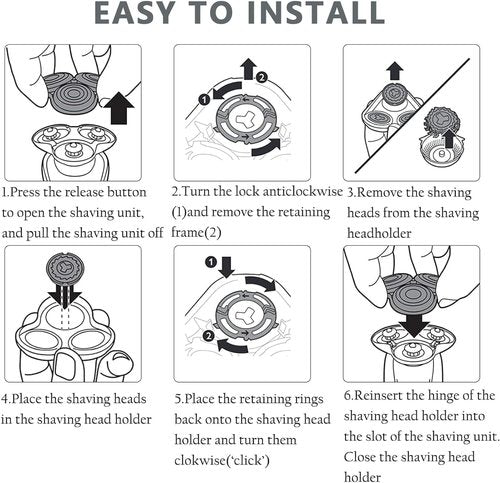 EASY TO INSTALL

1

2

1.Press the release button to open the shaving unit, and pull the shaving unit off

2.Turn the lock anticlockwise (1)and remove the retaining frame(2)

3.Remove the shaving heads from the shaving headholder

1

2

4.Place the shaving heads in the shaving head holder

5.Place the retaining rings back onto the shaving head holder and turn them clokwise('click')

6.Reinsert the hinge of the shaving head holder into the slot of the shaving unit. Close the shaving head holder