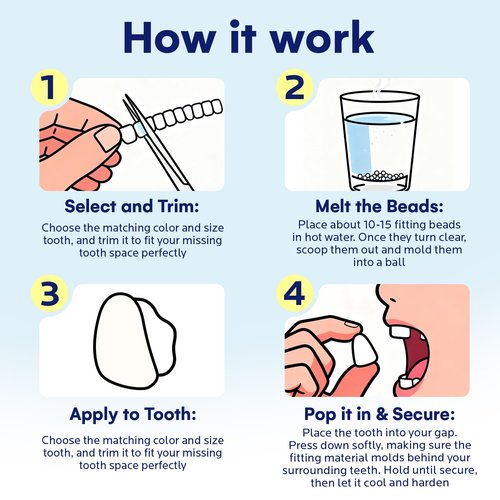 How it work

1

Select and Trim:

Choose the matching color and size tooth, and trim it to fit your missing tooth space perfectly

2

Melt the Beads:

Place about 10-15 fitting beads in hot water. Once they turn clear, scoop them out and mold them into a ball

3

Apply to Tooth:

Choose the matching color and size tooth, and trim it to fit your missing tooth space perfectly

4

Pop it in & Secure:

Place the tooth into your gap. Press down softly, making sure the fitting material molds behind your surrounding teeth. Hold until secure, then let it cool and harden