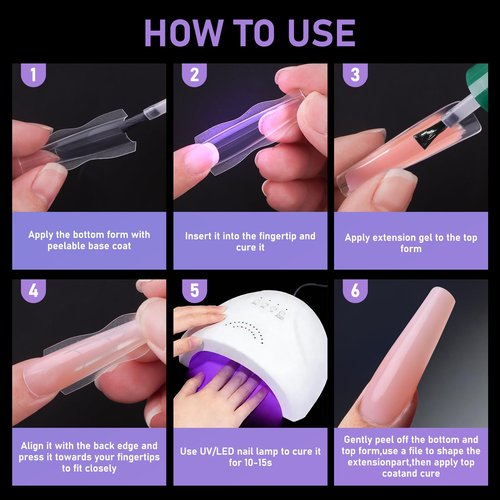 HOW TO USE

1

Apply the bottom form with peelable base coat

2

Insert it into the fingertip and cure it

3

Apply extension gel to the top form

4

Align it with the back edge and press it towards your fingertips to fit closely

5

Use UV/LED nail lamp to cure it for 10-15s

6

Gently peel off the bottom and top form,use a file to shape the extensionpart,then apply top coatand cure