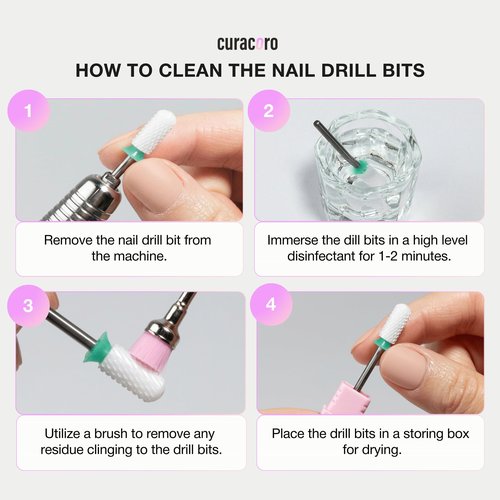 curacoro

HOW TO CLEAN THE NAIL DRILL BITS

1

Remove the nail drill bit from the machine.

2

Immerse the dill bits in a high level disinfectant for 1-2 minutes.

3

Utilize a brush to remove any residue clinging to the drill bits.

4

Place the drill bits in a storing box for drying.