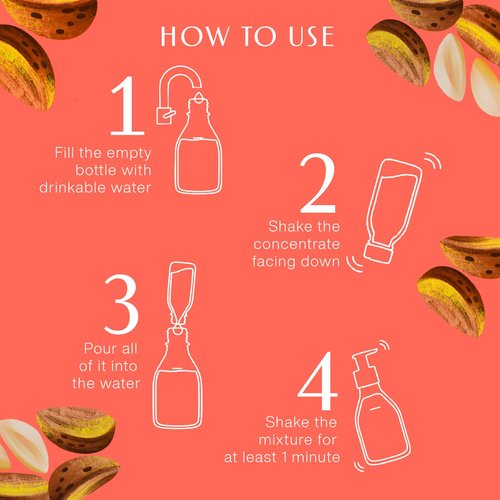 HOW TO USE

1
Fill the empty bottle with drinkable water

2
Shake the concentrate facing down

3
Pour all of it into the water

4
Shake the mixture for at least 1 minute