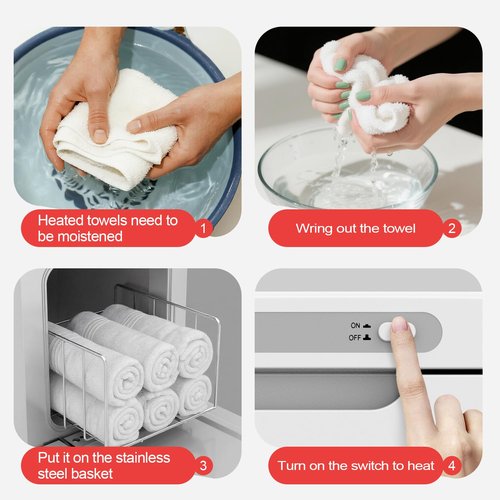 Heated towels need to be moistened 1

Wring out the towel 2

Put it on the stainless steel basket 3

ON
OFF

Turn on the switch to heat 4