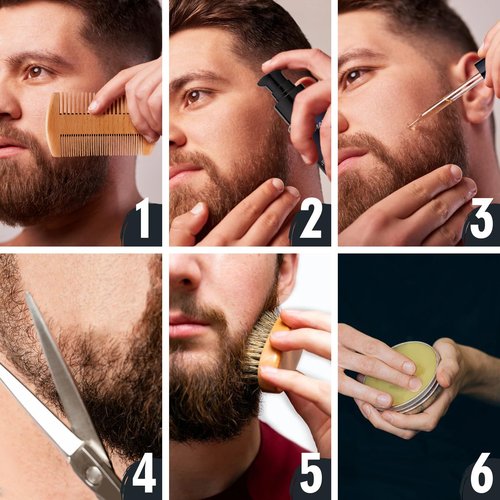 1
2
3
4
5
6