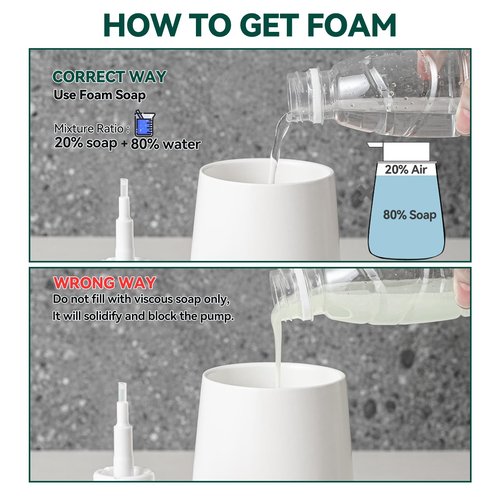 HOW TO GET FOAM

CORRECT WAY
Use Foam Soap

Mixture Ratio :
20% soap + 80% water

20% Air

80% Soap

WRONG WAY
Do not fill with viscous soap only,
It will solidify and block the pump.