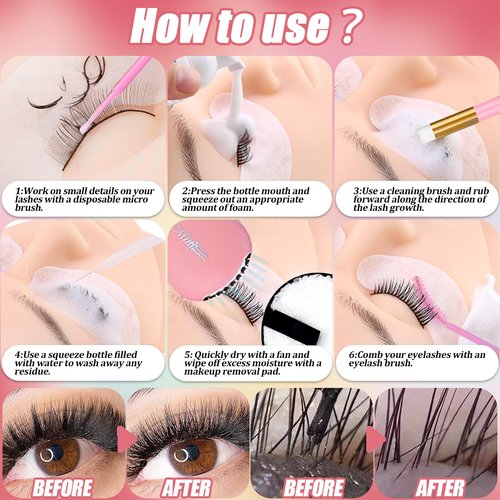 How to use ?

1:Work on small details on your lashes with a disposable micro brush.

2:Press the bottle mouth and squeeze out an appropriate amount of foam.

3:Use a cleaning brush and rub forward along the direction of the lash growth.

4:Use a squeeze bottle filled with water to wash away any residue.

5: Quickly dry with a fan and wipe off excess moisture with a makeup removal pad.

6:Comb your eyelashes with an eyelash brush.

BEFORE

AFTER

BEFORE

AFTER