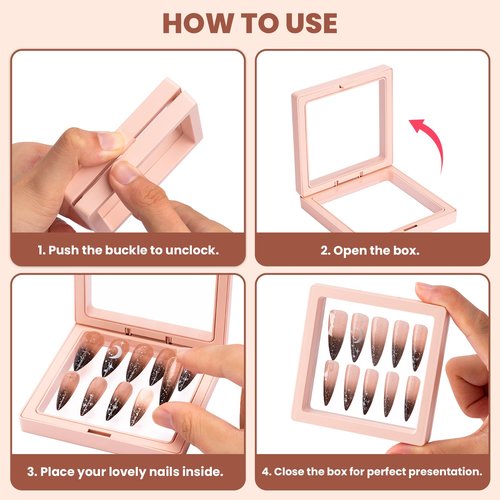 HOW TO USE

1. Push the buckle to unclock.

2. Open the box.

3. Place your lovely nails inside.

4. Close the box for perfect presentation.