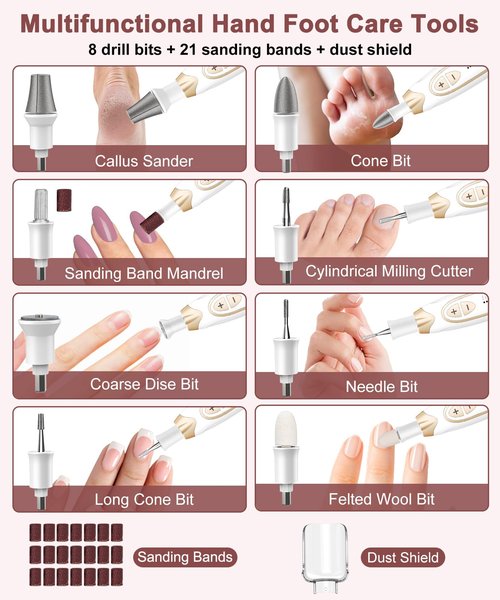 Multifunctional Hand Foot Care Tools

8 drill bits + 21 sanding bands + dust shield

Callus Sander

Cone Bit

Sanding Band Mandrel

Cylindrical Milling Cutter

Coarse Dise Bit

Needle Bit

Long Cone Bit

Felted Wool Bit

Sanding Bands

Dust Shield