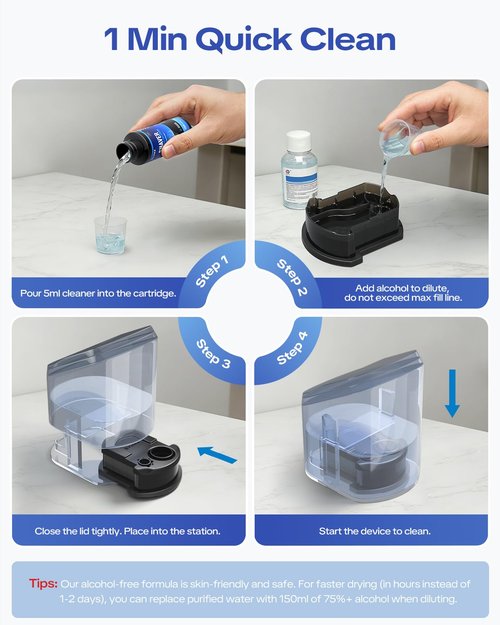 1 Min Quick Clean

Step 1

Pour 5ml cleaner into the cartridge.

Step 2

Add alcohol to dilute, do not exceed max fill line.

Step 3

Close the lid tightly. Place into the station.

Step 4

Start the device to clean.

Tips: Our alcohol-free formula is skin-friendly and safe. For faster drying (in hours instead of 1-2 days), you can replace purified water with 150ml of 75%+ alcohol when diluting.