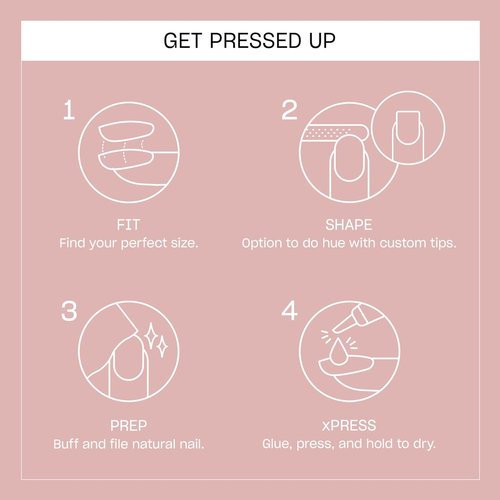 GET PRESSED UP

1

FIT
Find your perfect size.

2

SHAPE
Option to do hue with custom tips.

3

PREP
Buff and file natural nail.

4

xPRESS
Glue, press, and hold to dry.