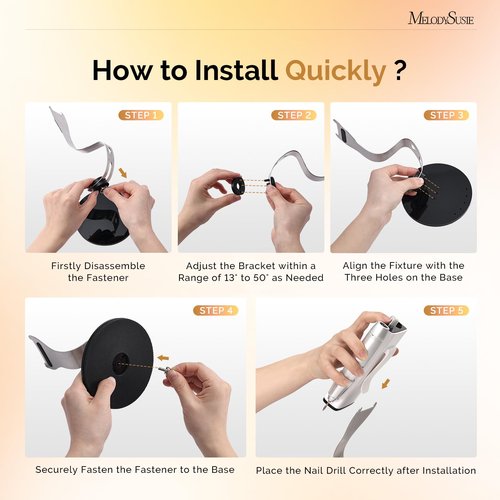 MELODYSUSIE

How to Install Quickly ?

STEP 1

Firstly Disassemble the Fastener

STEP 2

Adjust the Bracket within a Range of 13° to 50° as Needed

STEP 3

Align the Fixture with the Three Holes on the Base

STEP 4

Securely Fasten the Fastener to the Base

STEP 5

Place the Nail Drill Correctly after Installation