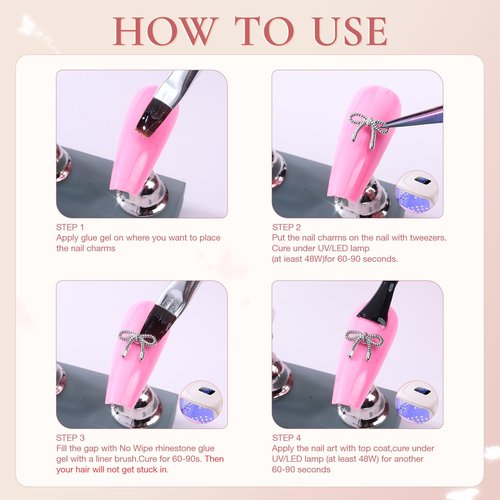 HOW TO USE

STEP 1
Apply glue gel on where you want to place the nail charms

STEP 2
Put the nail charms on the nail with tweezers. Cure under UV/LED lamp (at ieast 48W)for 60-90 seconds.

STEP 3
Fill the gap with No Wipe rhinestone glue gel with a liner brush.Cure for 60-90s. Then your hair will not get stuck in.

STEP 4
Apply the nail art with top coat,cure under UV/LED lamp (at least 48W) for another 60-90 seconds