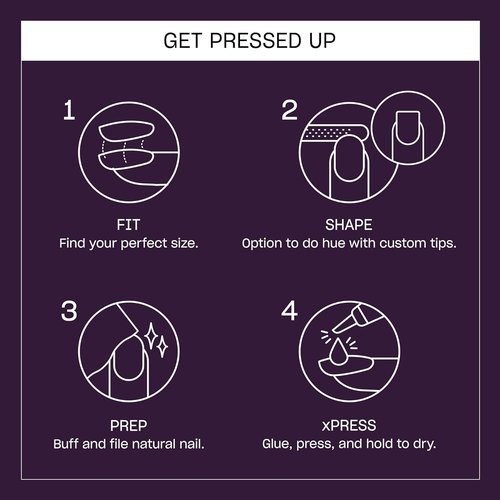 GET PRESSED UP

1

FIT
Find your perfect size.

2

SHAPE
Option to do hue with custom tips.

3

PREP
Buff and file natural nail.

4

xPRESS
Glue, press, and hold to dry.